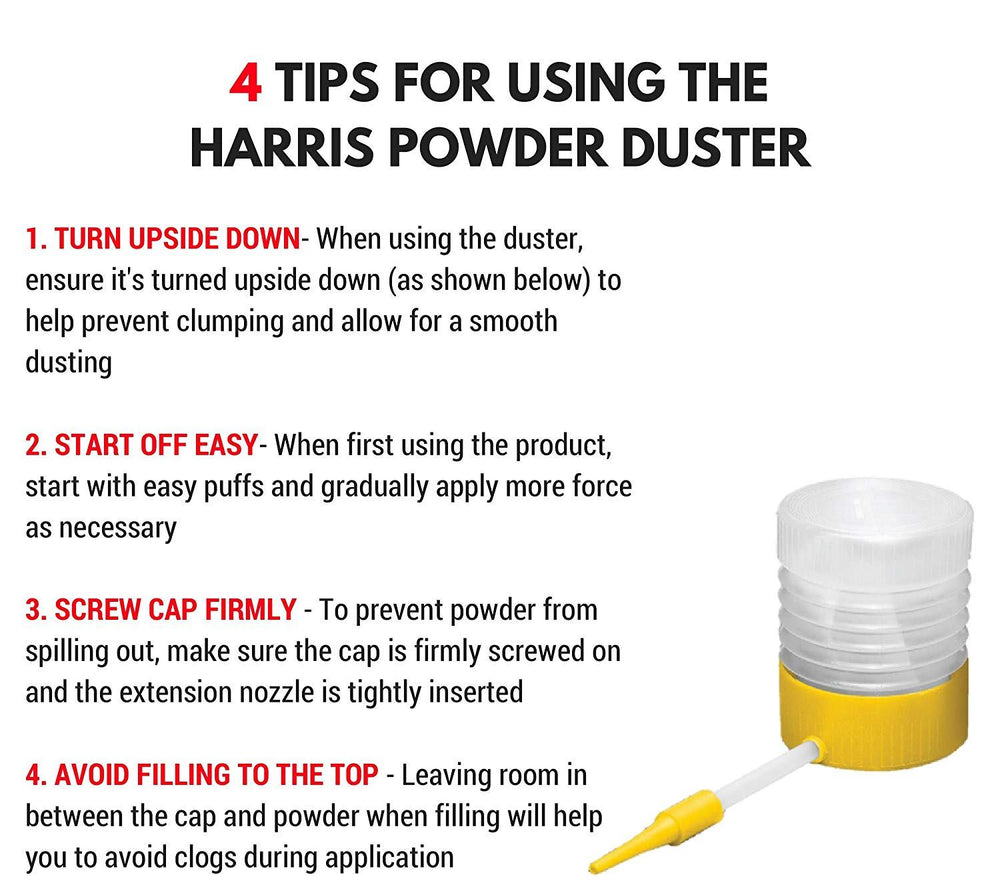 4 TIPS FOR USING THE HARRIS POWDER DUSTER

1. TURN UPSIDE DOWN- When using the duster, ensure it's turned upside down (as shown below) to help prevent clumping and allow for a smooth dusting

2. START OFF EASY- When first using the product, start with easy puffs and gradually apply more force as necessary

3. SCREW CAP FIRMLY - To prevent powder from spilling out, make sure the cap is firmly screwed on and the extension nozzle is tightly inserted

4. AVOID FILLING TO THE TOP - Leaving room in between the cap and powder when filling will help you to avoid clogs during application